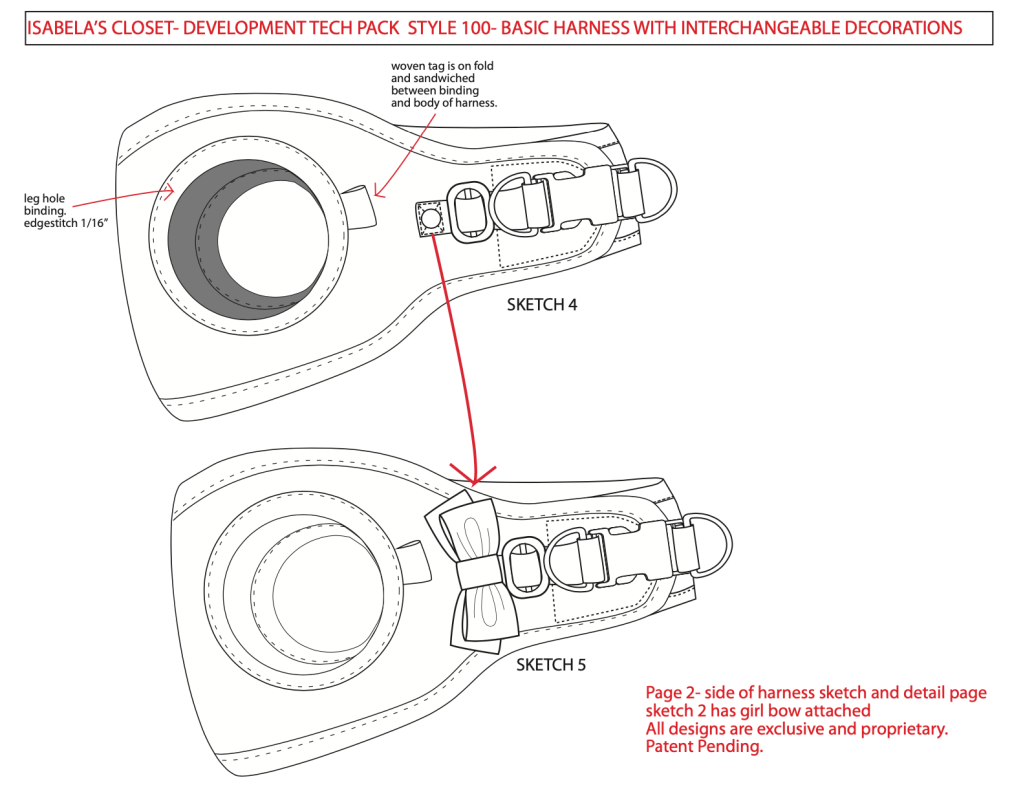 ISABELA'S CLOSET- DEVELOPMENT TECH PACK STYLE 100- BASIC HARNESS WITH INTERCHANGEABLE DECORATIONS

woven tag is on fold and sandwiched between binding and body of harness.

leg hole binding. edgestitch 1/16"

SKETCH 4

SKETCH 5

Page 2- side of harness sketch and detail page
sketch 2 has girl bow attached
All designs are exclusive and proprietary.
Patent Pending.