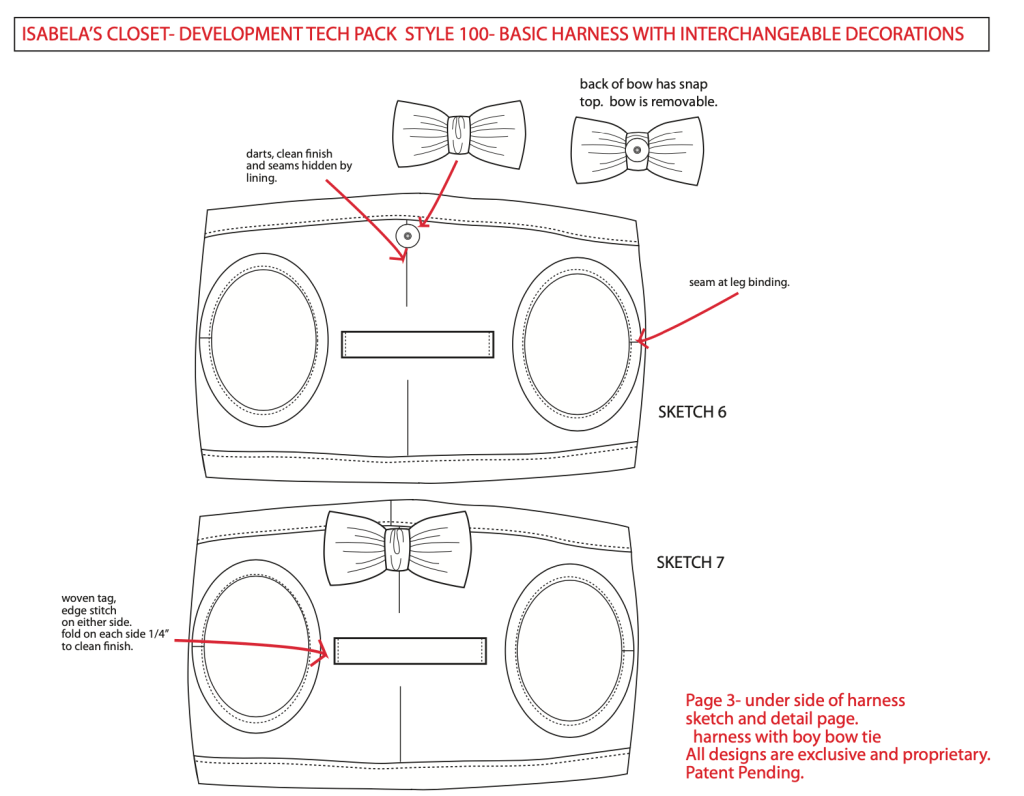 ISABELA'S CLOSET- DEVELOPMENT TECH PACK STYLE 100- BASIC HARNESS WITH INTERCHANGEABLE DECORATIONS

back of bow has snap top. bow is removable.

darts, clean finish and seams hidden by lining.

seam at leg binding.

SKETCH 6

SKETCH 7

woven tag, edge stitch on either side. fold on each side 1/4" to clean finish.

Page 3- under side of harness sketch and detail page.
harness with boy bow tie
All designs are exclusive and proprietary.
Patent Pending.