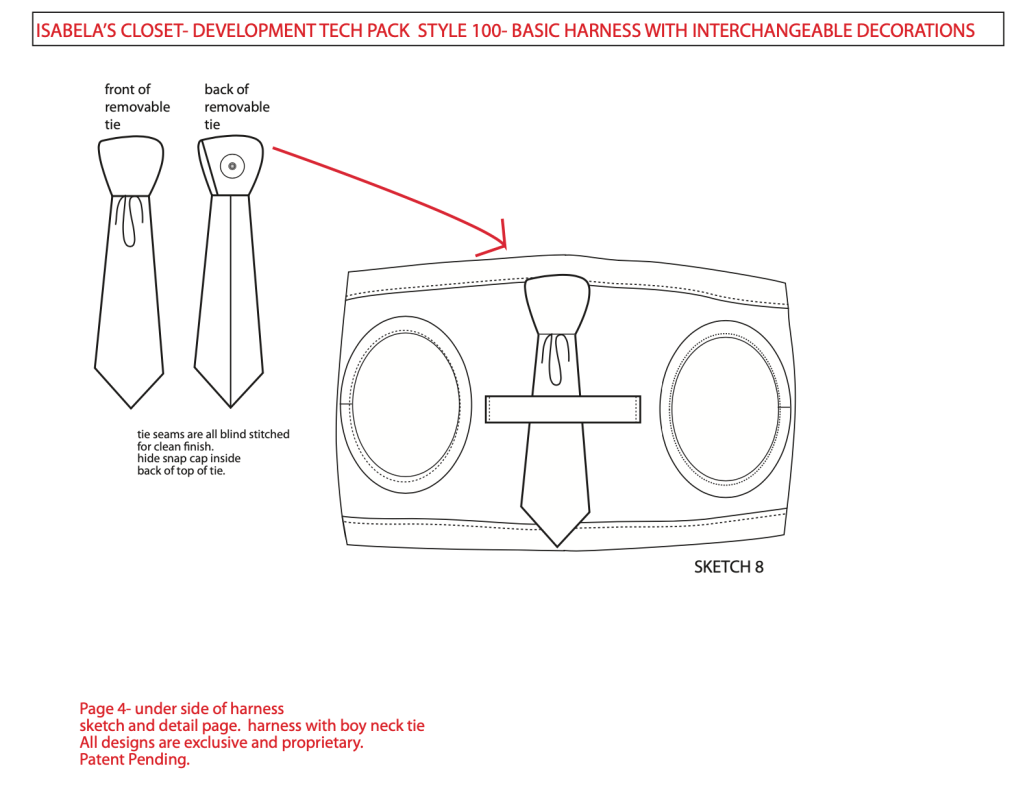 ISABELA'S CLOSET- DEVELOPMENT TECH PACK STYLE 100- BASIC HARNESS WITH INTERCHANGEABLE DECORATIONS

front of removable tie

back of removable tie

tie seams are all blind stitched for clean finish. hide snap cap inside back of top of tie.

SKETCH 8

Page 4- under side of harness
sketch and detail page. harness with boy neck tie
All designs are exclusive and proprietary.
Patent Pending.